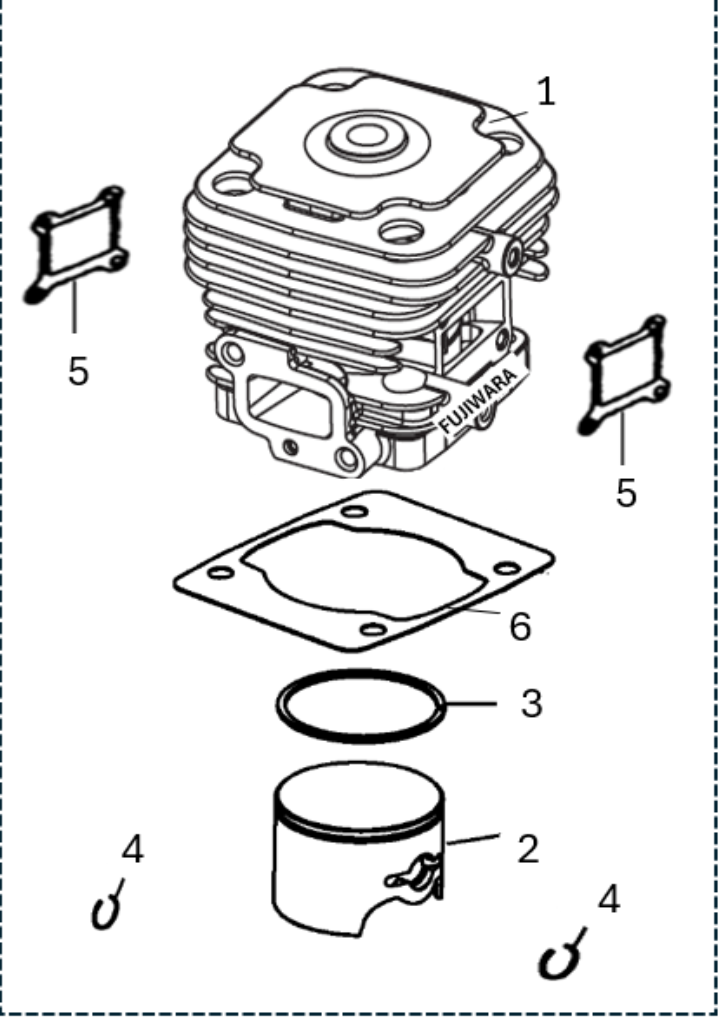 1
5
FUJIWARA
5
6
3
4
2
4